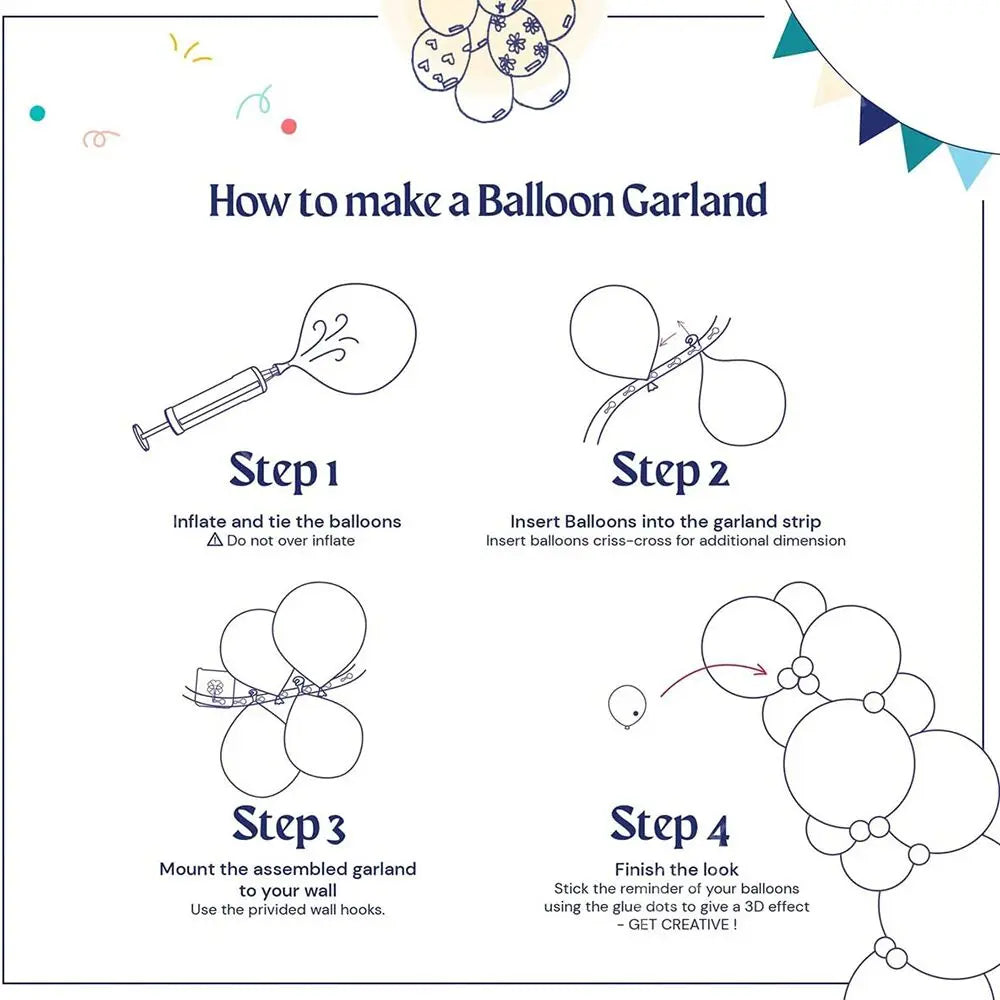 How to make a Balloon Garland

Step 1

Inflate and tie the balloons
⚠ Do not over inflate

Step 2

Insert Balloons into the garland strip
Insert balloons criss-cross for additional dimension

Step 3

Mount the assembled garland to your wall
Use the privided wall hooks.

Step 4

Finish the look
Stick the reminder of your balloons using the glue dots to give a 3D effect - GET CREATIVE !